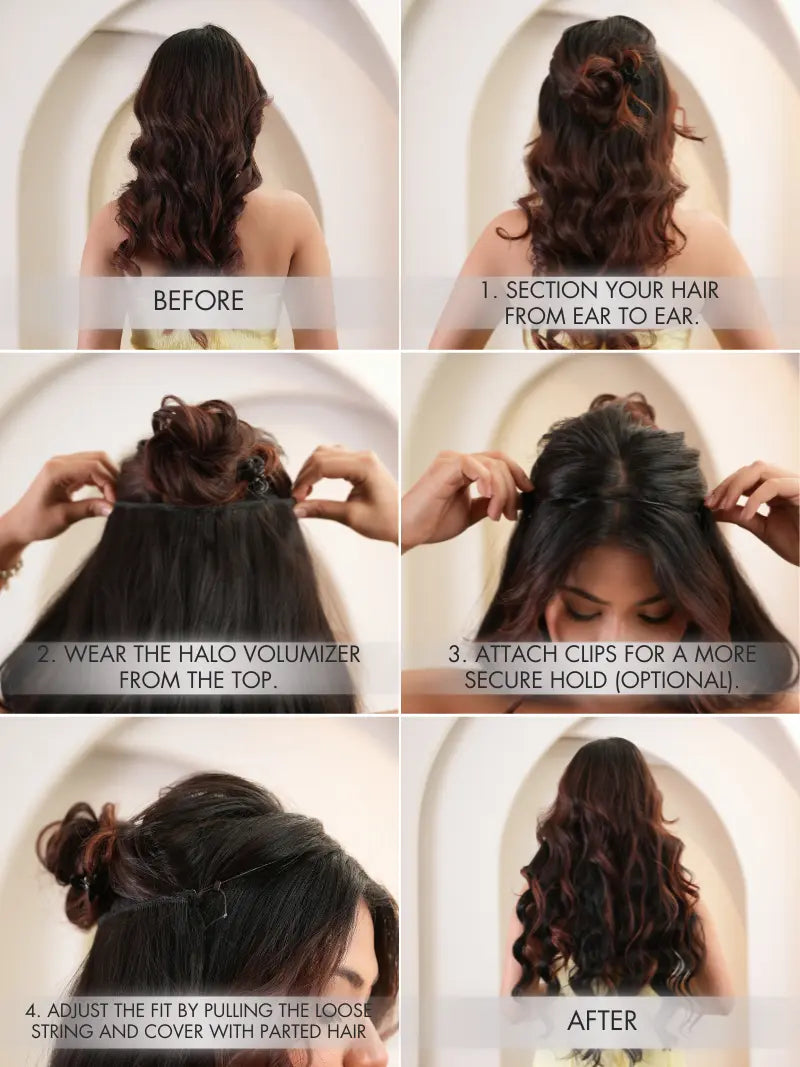 BEFORE

1. SECTION YOUR HAIR FROM EAR TO EAR.

2. WEAR THE HALO VOLUMIZER FROM THE TOP.

3. ATTACH CLIPS FOR A MORE SECURE HOLD (OPTIONAL).

4. ADJUST THE FIT BY PULLING THE LOOSE STRING AND COVER WITH PARTED HAIR

AFTER