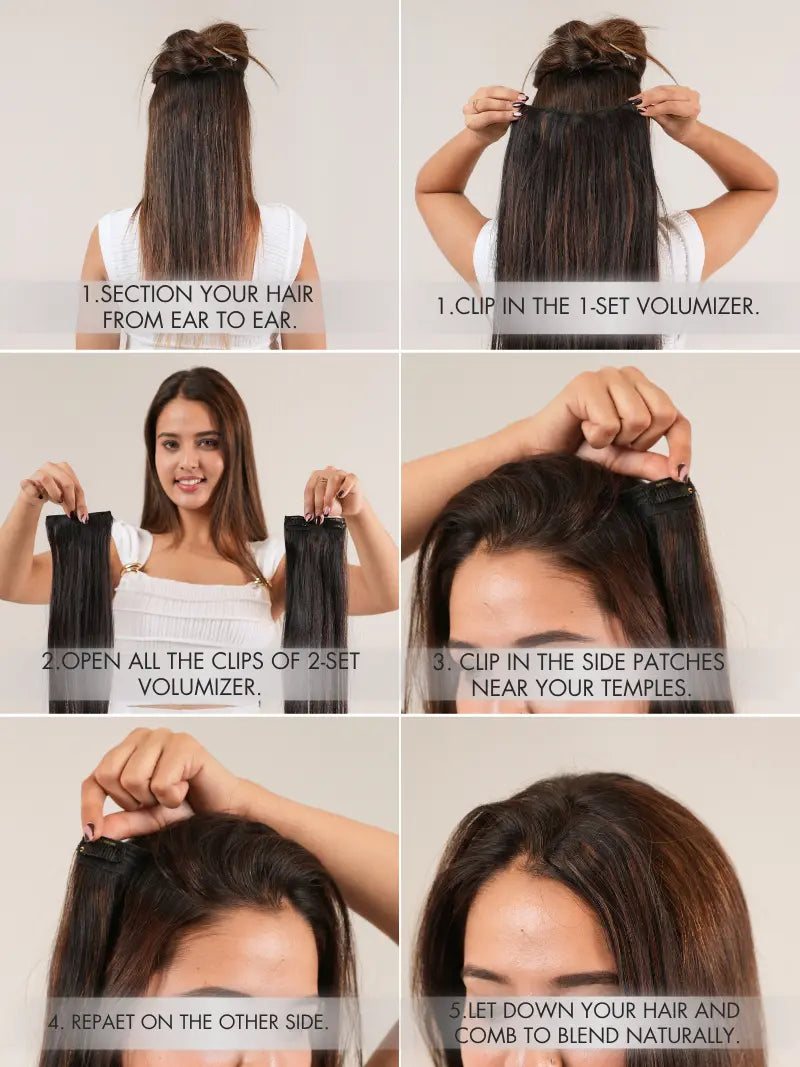 1.SECTION YOUR HAIR FROM EAR TO EAR.

1.CLIP IN THE 1-SET VOLUMIZER.

2.OPEN ALL THE CLIPS OF 2-SET VOLUMIZER.

3. CLIP IN THE SIDE PATCHES NEAR YOUR TEMPLES.

4. REPAET ON THE OTHER SIDE.

5.LET DOWN YOUR HAIR AND COMB TO BLEND NATURALLY.