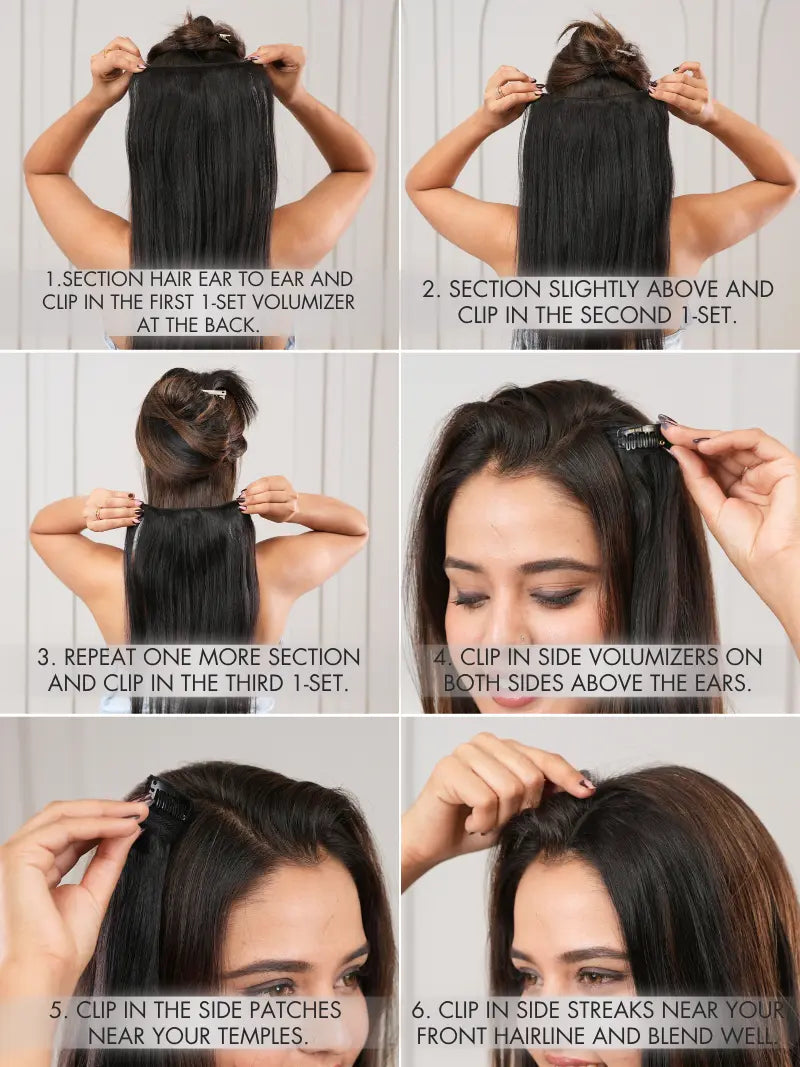 1.SECTION HAIR EAR TO EAR AND CLIP IN THE FIRST 1-SET VOLUMIZER AT THE BACK.

2. SECTION SLIGHTLY ABOVE AND CLIP IN THE SECOND 1-SET.

3. REPEAT ONE MORE SECTION AND CLIP IN THE THIRD 1-SET.

4. CLIP IN SIDE VOLUMIZERS ON BOTH SIDES ABOVE THE EARS.

5. CLIP IN THE SIDE PATCHES NEAR YOUR TEMPLES.

6. CLIP IN SIDE STREAKS NEAR YOUR FRONT HAIRLINE AND BLEND WELL.