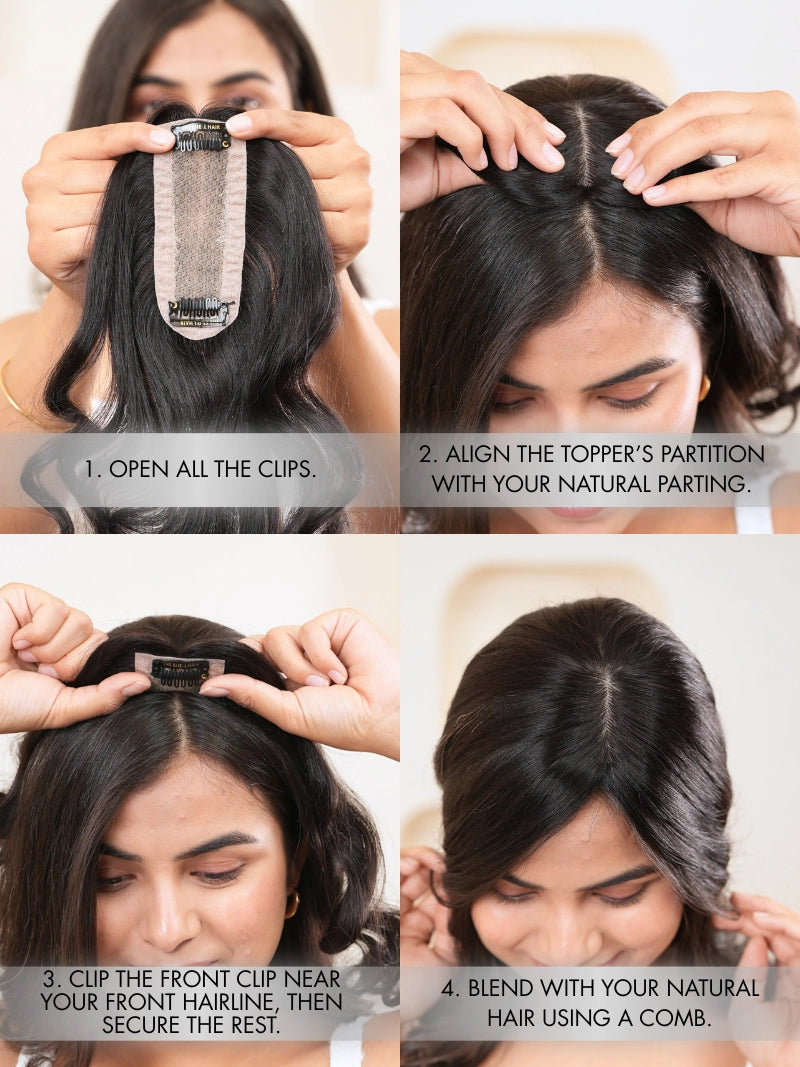 1. OPEN ALL THE CLIPS.

2. ALIGN THE TOPPER'S PARTITION WITH YOUR NATURAL PARTING.

3. CLIP THE FRONT CLIP NEAR YOUR FRONT HAIRLINE, THEN SECURE THE REST.

4. BLEND WITH YOUR NATURAL HAIR USING A COMB.