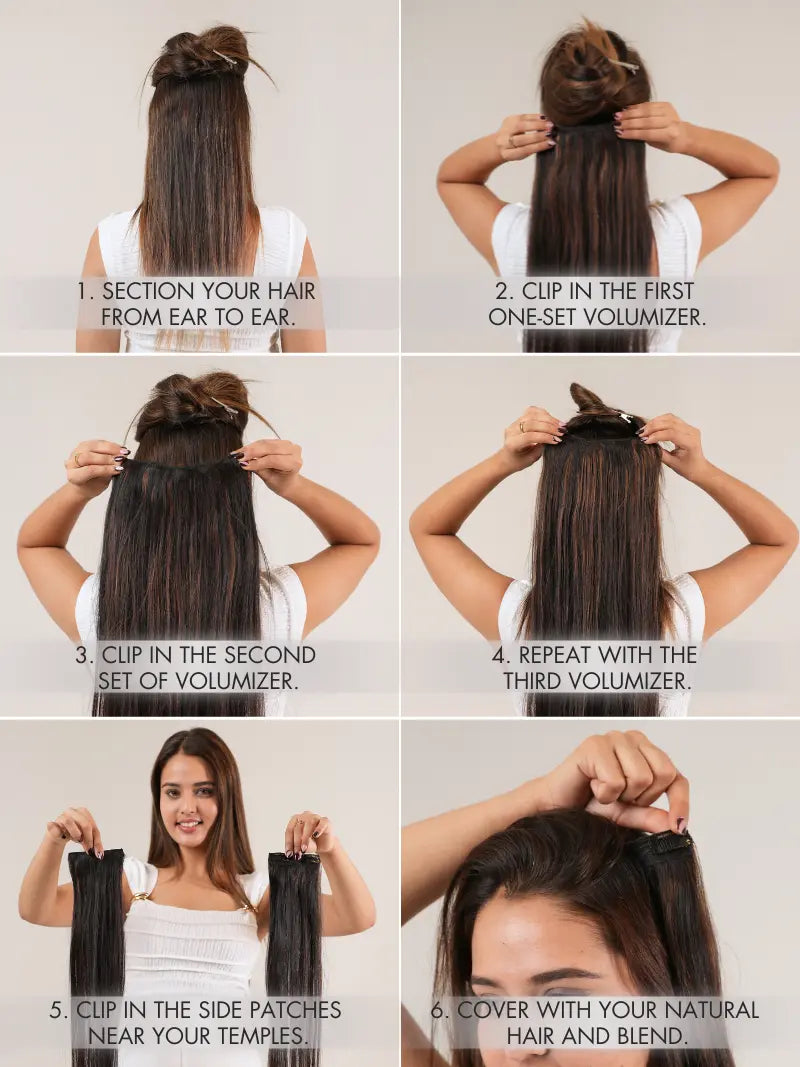 1. SECTION YOUR HAIR FROM EAR TO EAR.

2. CLIP IN THE FIRST ONE-SET VOLUMIZER.

3. CLIP IN THE SECOND SET OF VOLUMIZER.

4. REPEAT WITH THE THIRD VOLUMIZER.

5. CLIP IN THE SIDE PATCHES NEAR YOUR TEMPLES.

6. COVER WITH YOUR NATURAL HAIR AND BLEND.