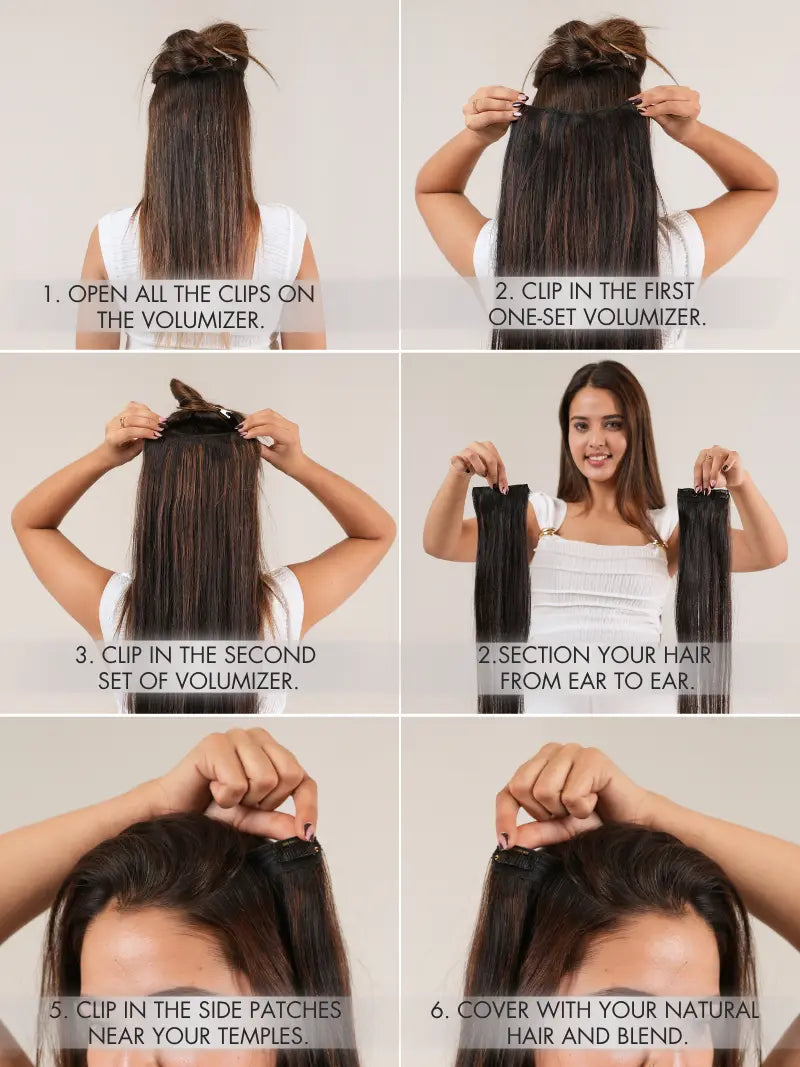 1. OPEN ALL THE CLIPS ON THE VOLUMIZER.

2. CLIP IN THE FIRST ONE-SET VOLUMIZER.

3. CLIP IN THE SECOND SET OF VOLUMIZER.

2.SECTION YOUR HAIR FROM EAR TO EAR.

5. CLIP IN THE SIDE PATCHES NEAR YOUR TEMPLES.

6. COVER WITH YOUR NATURAL HAIR AND BLEND.